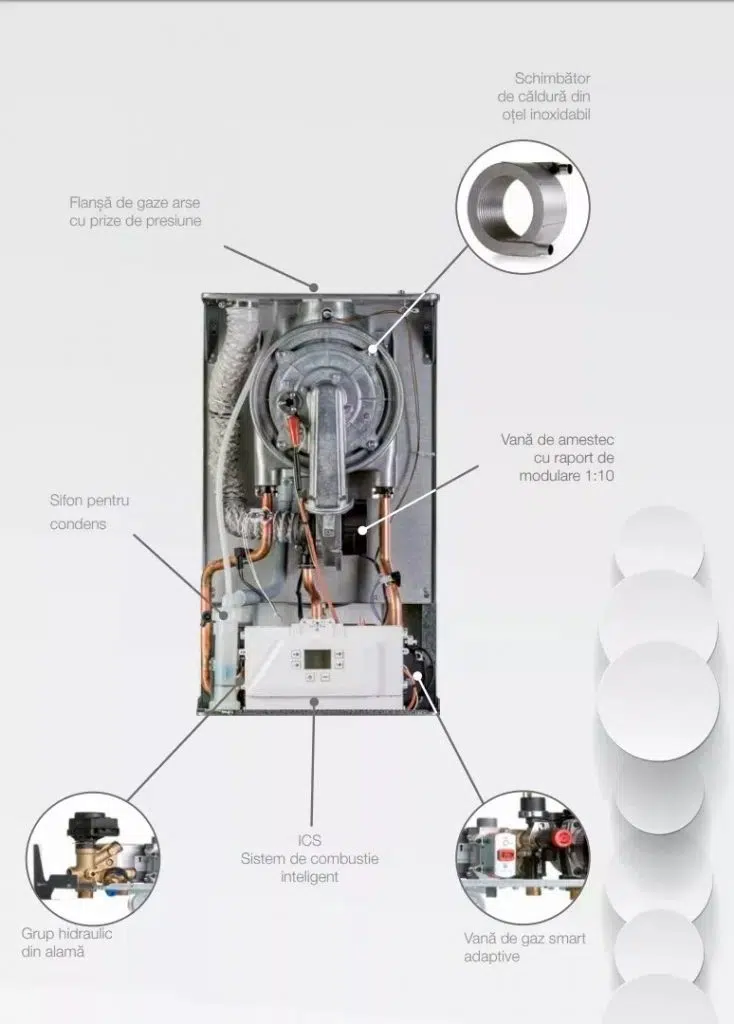 Schimbător de căldură din oțel inoxidabil

Flanșă de gaze arse cu prize de presiune

Vană de amestec cu raport de modulare 1:10

Sifon pentru condens

ICS
Sistem de combustie inteligent

Grup hidraulic din alamă

Vană de gaz smart adaptive